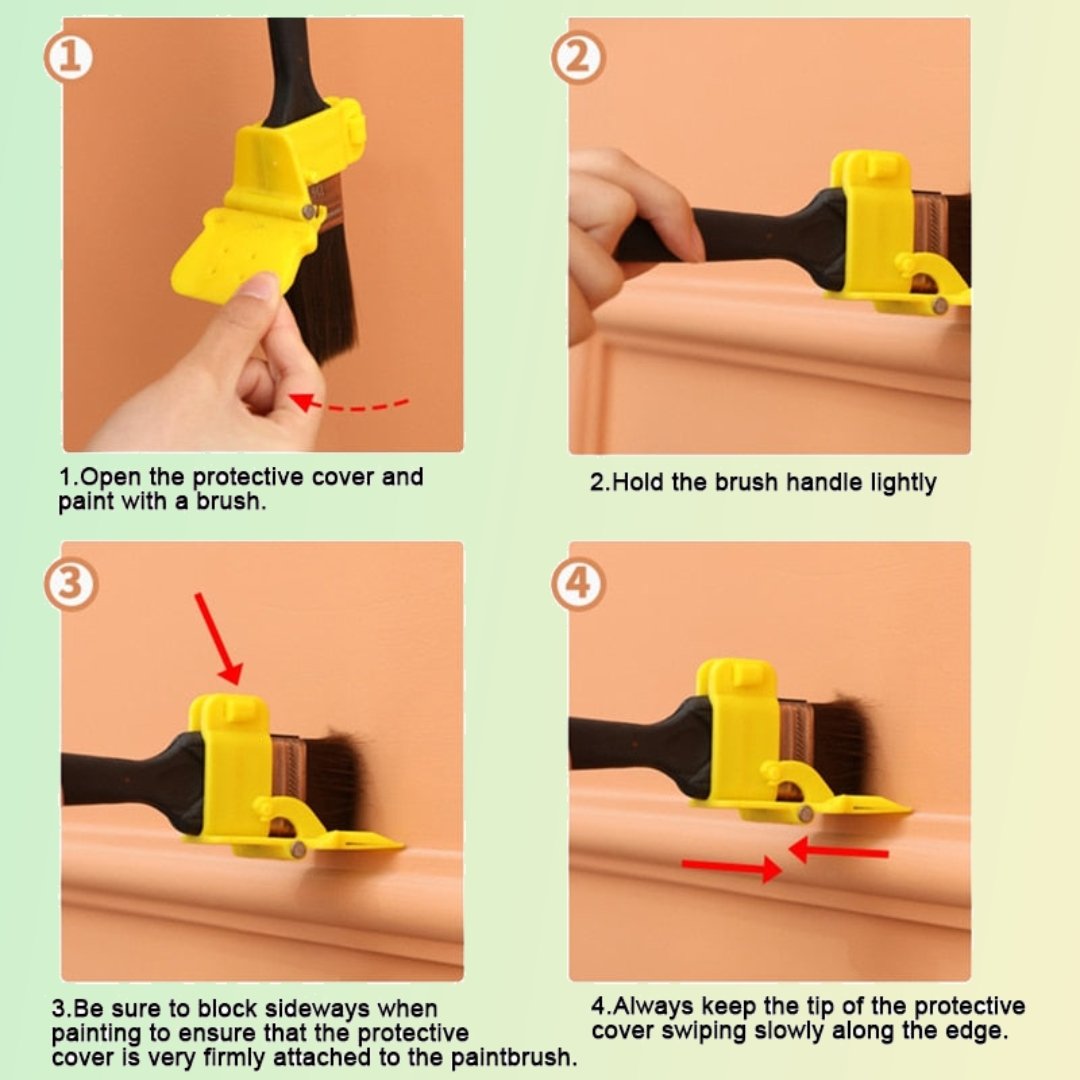 ①

1.Open the protective cover and paint with a brush.

②

2.Hold the brush handle lightly

③

3.Be sure to block sideways when painting to ensure that the protective cover is very firmly attached to the paintbrush.

④

4.Always keep the tip of the protective cover swiping slowly along the edge.