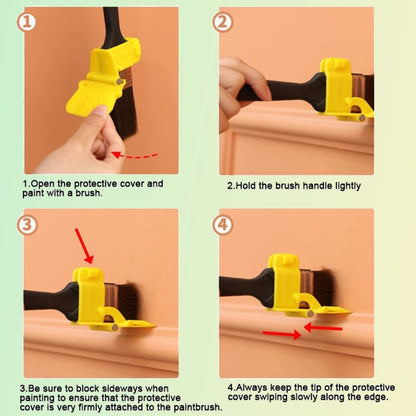 1

1.Open the protective cover and paint with a brush.

2

2.Hold the brush handle lightly

3

3.Be sure to block sideways when painting to ensure that the protective cover is very firmly attached to the paintbrush.

4

4.Always keep the tip of the protective cover swiping slowly along the edge.